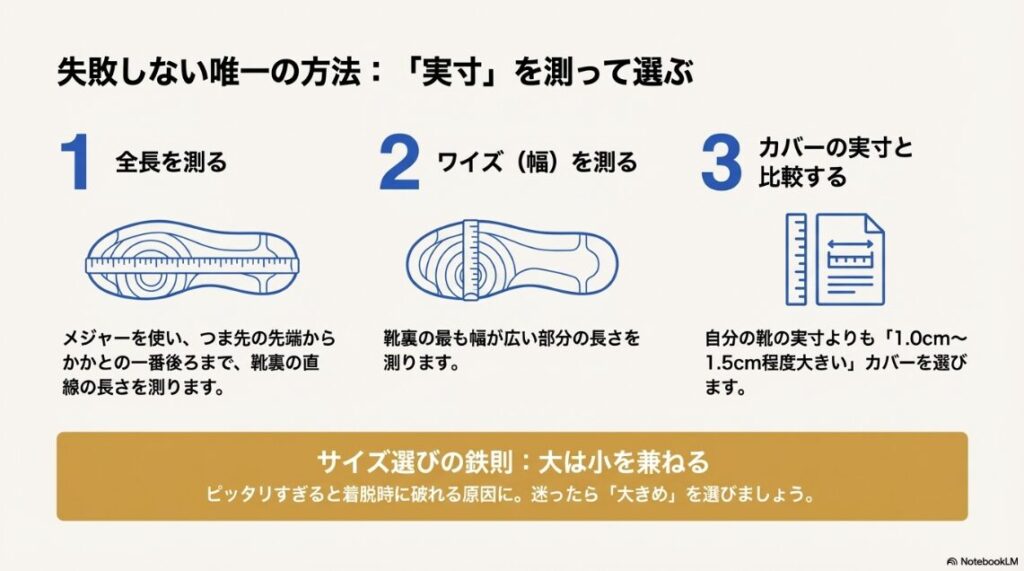 失敗しない唯一の方法：「実寸」を測って選ぶ

1 全長を測る

メジャーを使い、つま先の先端からかかとの一番後ろまで、靴裏の直線の長さを測ります。

2 ワイズ（幅）を測る

靴裏の最も幅が広い部分の長さを測ります。

3 カバーの実寸と比較する

自分の靴の実寸よりも「1.0cm〜1.5cm程度大きい」カバーを選びます。

サイズ選びの鉄則：大は小を兼ねる

ピッタリすぎると着脱時に破れる原因に。迷ったら「大きめ」を選びましょう。

NotebookLM