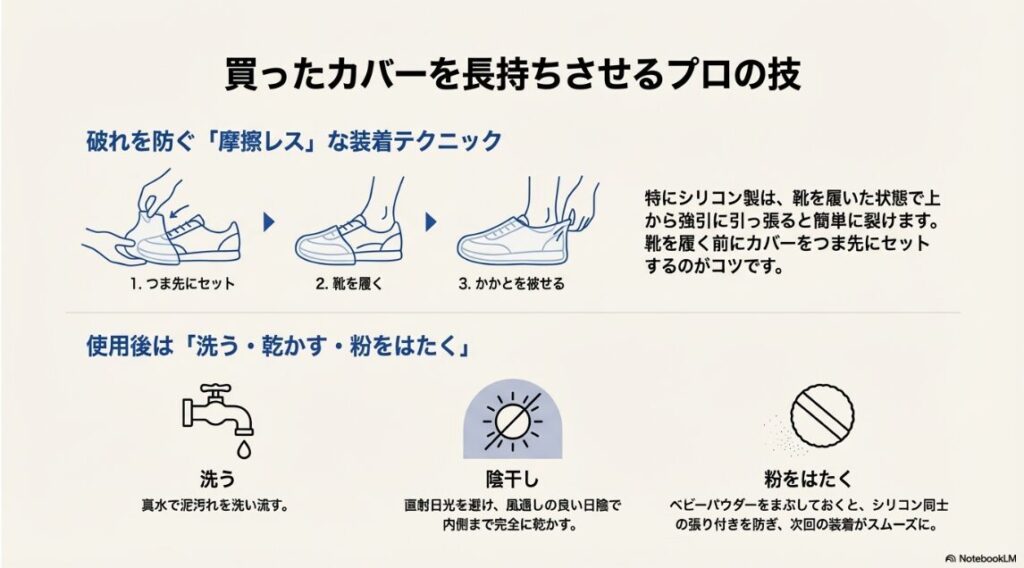 買ったカバーを長持ちさせるプロの技

破れを防ぐ「摩擦レス」な装着テクニック

1. つま先にセット

2. 靴を履く

3. かかとを被せる

特にシリコン製は、靴を履いた状態で上から強引に引っ張ると簡単に裂けます。靴を履く前にカバーをつま先にセットするのがコツです。

使用後は「洗う・乾かす・粉をはたく」

洗う
真水で泥汚れを洗い流す。

陰干し
直射日光を避け、風通しの良い日陰で内側まで完全に乾かす。

粉をはたく
ベビーパウダーをまぶしておくと、シリコン同士の張り付きを防ぎ、次回の装着がスムーズに。

NotebookLM