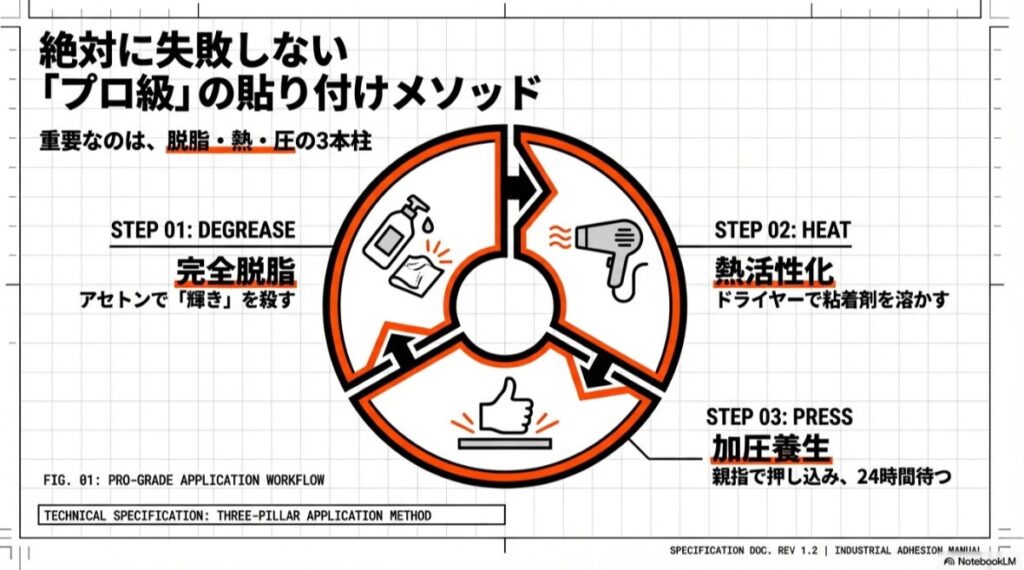 絶対に失敗しない
「プロ級」の貼り付けメソッド

重要なのは、脱脂・熱・圧の3本柱

STEP 01: DEGREASE
完全脱脂
アセトンで「輝き」を殺す

STEP 02: HEAT
熱活性化
ドライヤーで粘着剤を溶かす

STEP 03: PRESS
加圧養生
親指で押し込み、24時間待つ

FIG. 01: PRO-GRADE APPLICATION WORKFLOW

TECHNICAL SPECIFICATION: THREE-PILLAR APPLICATION METHOD

SPECIFICATION DOC. REV 1.2 | INDUSTRIAL ADHESION MANUAL

NotebookLM