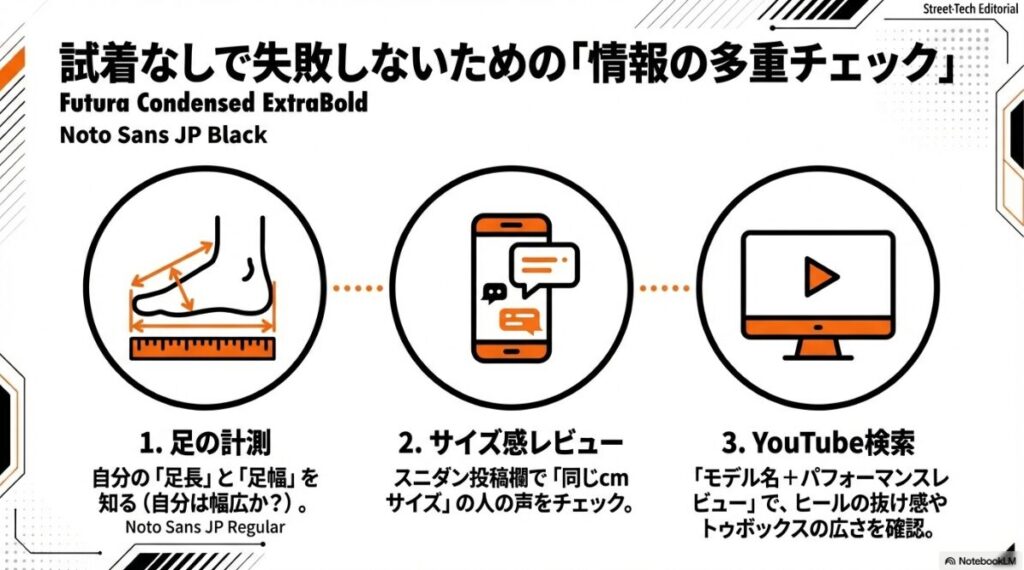 Street-Tech Editorial

試着なしで失敗しないための「情報の多重チェック」

Futura Condensed ExtraBold

Noto Sans JP Black

1. 足の計測

自分の「足長」と「足幅」を知る（自分は幅広か？）。

Noto Sans JP Regular

2. サイズ感レビュー

スニダン投稿欄で「同じcmサイズ」の人の声をチェック。

3. YouTube検索

「モデル名＋パフォーマンスレビュー」で、ヒールの抜け感やトゥボックスの広さを確認。

NotebookLM