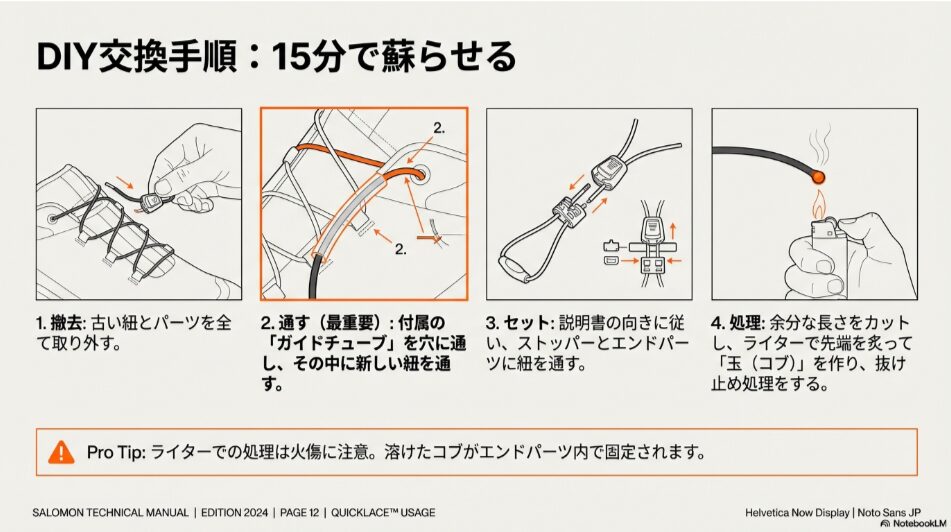 DIY交換手順：15分で蘇らせる

2.

2.

1. 撤去: 古い紐とパーツを全て取り外す。

2. 通す（最重要）: 付属の「ガイドチューブ」を穴に通し、その中に新しい紐を通す。

3. セット: 説明書の向きに従い、ストッパーとエンドパーツに紐を通す。

4. 処理: 余分な長さをカットし、ライターで先端を炙って「玉（コブ）」を作り、抜け止め処理をする。

Pro Tip: ライターでの処理は火傷に注意。溶けたコブがエンドパーツ内で固定されます。

SALOMON TECHNICAL MANUAL | EDITION 2024 | PAGE 12 | QUICKLACE™ USAGE

Helvetica Now Display | Noto Sans JP

NotebookLM