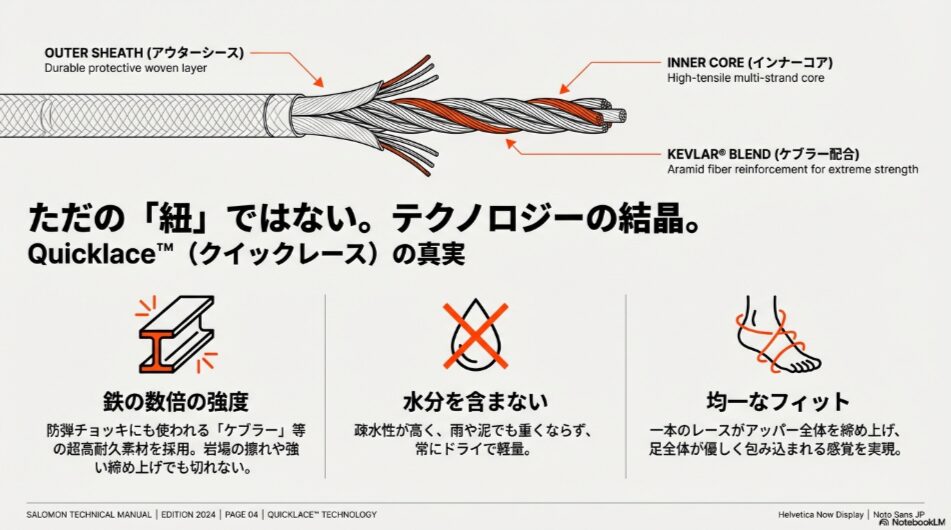 OUTER SHEATH (アウターシース)
Durable protective woven layer

INNER CORE (インナーコア)
High-tensile multi-strand core

KEVLAR® BLEND (ケブラー配合)
Aramid fiber reinforcement for extreme strength

ただの「紐」ではない。テクノロジーの結晶。
Quicklace™（クイックレース）の真実

鉄の数倍の強度
防弾チョッキにも使われる「ケブラー」等の超高耐久素材を採用。岩場の擦れや強い締め上げでも切れない。

水分を含まない
疎水性が高く、雨や泥でも重くならず、常にドライで軽量。

均一なフィット
一本のレースがアッパー全体を締め上げ、足全体が優しく包み込まれる感覚を実現。

SALOMON TECHNICAL MANUAL | EDITION 2024 | PAGE 04 | QUICKLACE™ TECHNOLOGY

Helvetica Now Display | Noto Sans JP
NotebookLM