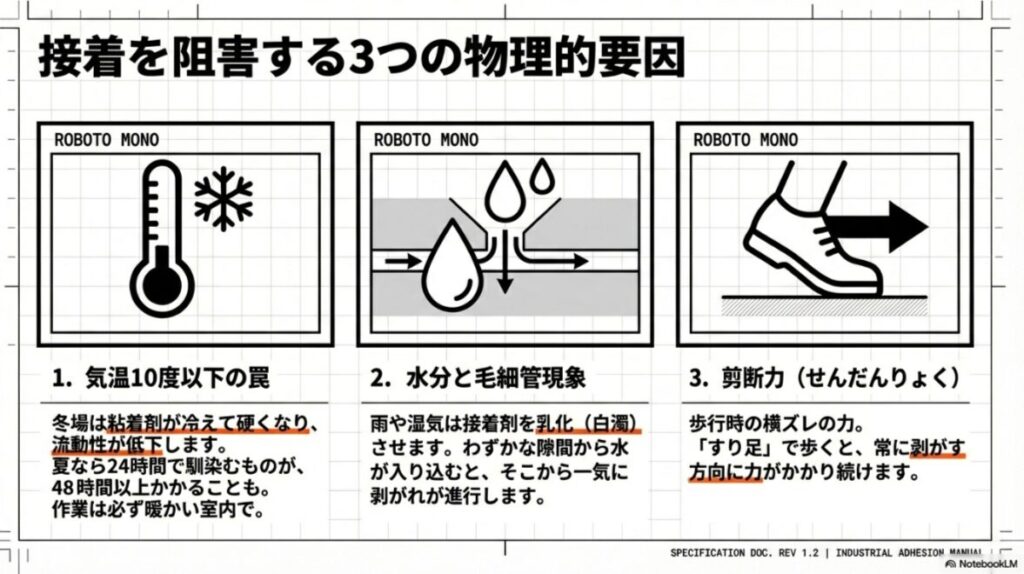 接着を阻害する3つの物理的要因

ROBOTO MONO

1. 気温10度以下の罠

冬場は粘着剤が冷えて硬くなり、流動性が低下します。
夏なら24時間で馴染むものが、48時間以上かかることも。
作業は必ず暖かい室内で。

ROBOTO MONO

2. 水分と毛細管現象

雨や湿気は接着剤を乳化（白濁）させます。わずかな隙間から水が入り込むと、そこから一気に剥がれが進行します。

ROBOTO MONO

3. 剪断力（せんだんりょく）

歩行時の横ズレの力。
「すり足」で歩くと、常に剥がす方向に力がかかり続けます。

SPECIFICATION DOC. REV 1.2 | INDUSTRIAL ADHESION MANUAL

NotebookLM