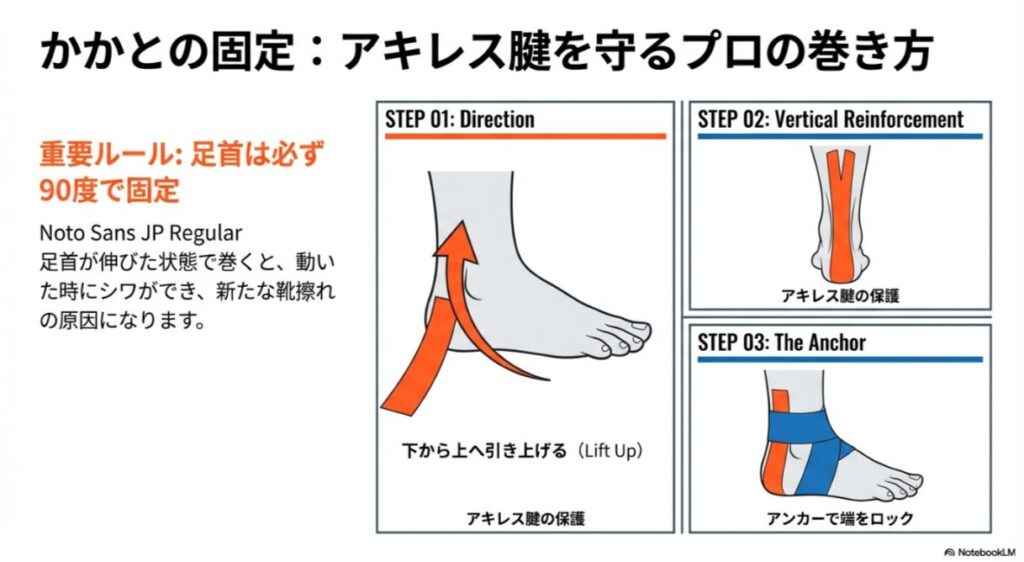 かかとの固定：アキレス腱を守るプロの巻き方

重要ルール: 足首は必ず90度で固定

Noto Sans JP Regular
足首が伸びた状態で巻くと、動いた時にシワができ、新たな靴擦れの原因になります。

STEP 01: Direction

下から上へ引き上げる（Lift Up）

アキレス腱の保護

STEP 02: Vertical Reinforcement

アキレス腱の保護

STEP 03: The Anchor

アンカーで端をロック

NotebookLM