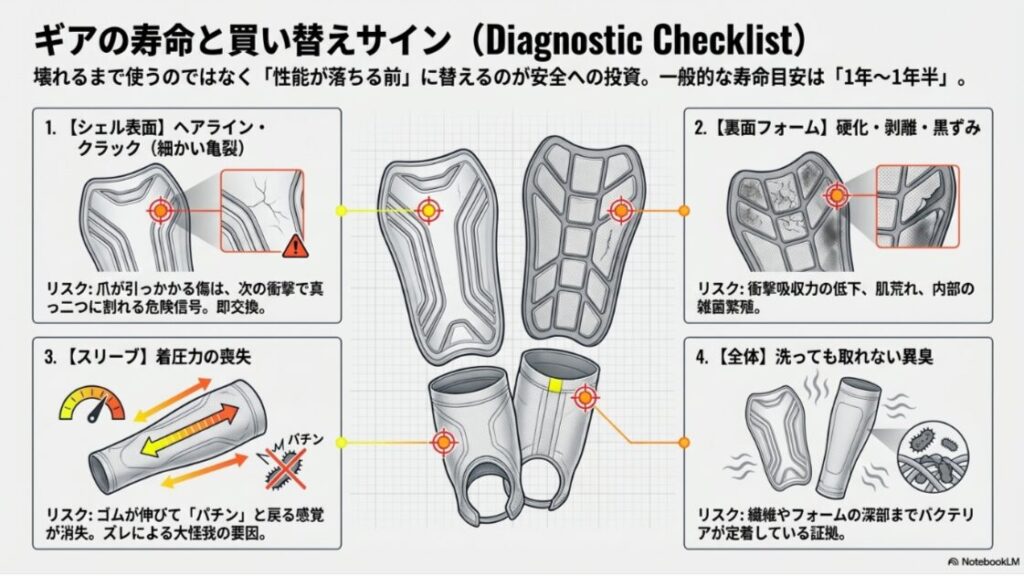 ギアの寿命と買い替えサイン（Diagnostic Checklist）

壊れるまで使うのではなく「性能が落ちる前」に替えるのが安全への投資。一般的な寿命目安は「1年〜1年半」。

1.【シェル表面】ヘアライン・クラック（細かい亀裂）

リスク: 爪が引っかかる傷は、次の衝撃で真っ二つに割れる危険信号。即交換。

2.【裏面フォーム】硬化・剥離・黒ずみ

リスク: 衝撃吸収力の低下、肌荒れ、内部の雑菌繁殖。

3.【スリーブ】着圧力の喪失

パチン

リスク: ゴムが伸びて「パチン」と戻る感覚が消失。ズレによる大怪我の要因。

4.【全体】洗っても取れない異臭

リスク: 繊維やフォームの深部までバクテリアが定着している証拠。

NotebookLM