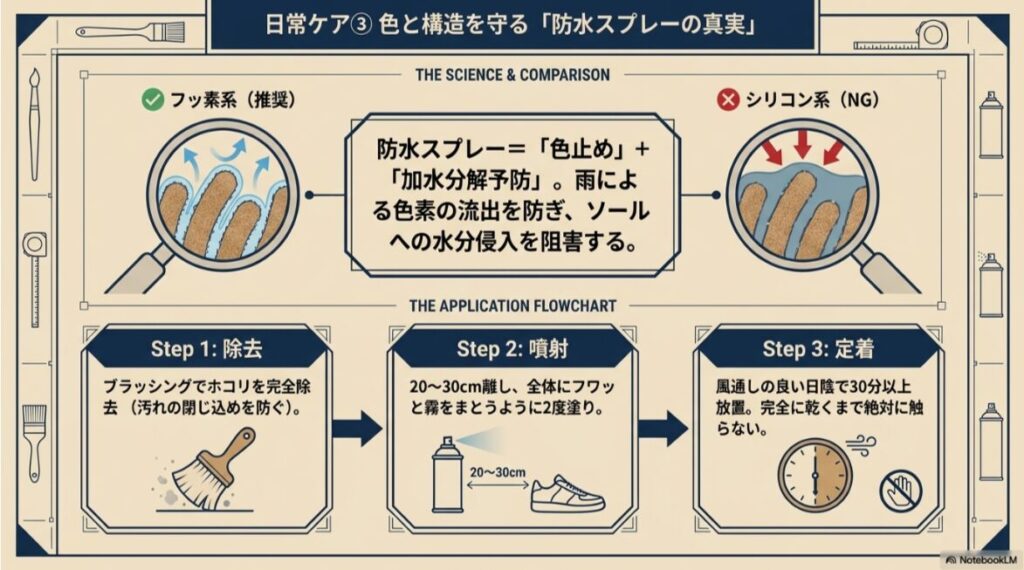 日常ケア③ 色と構造を守る「防水スプレーの真実」

THE SCIENCE & COMPARISON

フッ素系（推奨）

防水スプレー＝「色止め」＋「加水分解予防」。雨による色素の流出を防ぎ、ソールへの水分侵入を阻害する。

シリコン系（NG）

THE APPLICATION FLOWCHART

Step 1: 除去

ブラッシングでホコリを完全除去（汚れの閉じ込めを防ぐ）。

Step 2: 噴射

20〜30cm離し、全体にフワッと霧をまとうように2度塗り。

20〜30cm

Step 3: 定着

風通しの良い日陰で30分以上放置。完全に乾くまで絶対に触らない。

NotebookLM