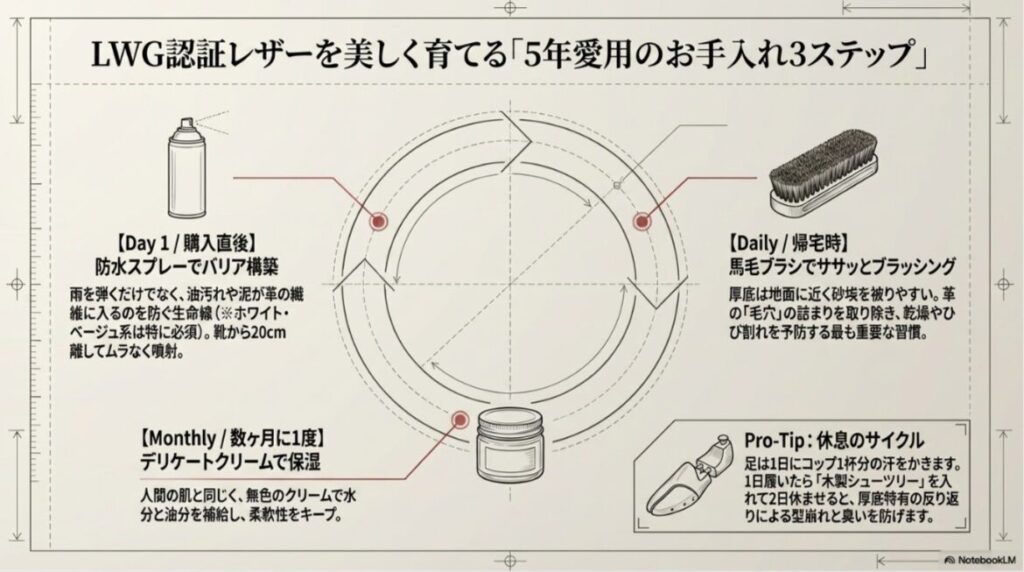 LWG認証レザーを美しく育てる「5年愛用のお手入れ3ステップ」

【Day 1 / 購入直後】
防水スプレーでバリア構築

雨を弾くだけでなく、油汚れや泥が革の繊維に入るのを防ぐ生命線（※ホワイト・ベージュ系は特に必須）。靴から20cm離してムラなく噴射。

【Daily / 帰宅時】
馬毛ブラシでササッとブラッシング

厚底は地面に近く砂埃を被りやすい。革の「毛穴」の詰まりを取り除き、乾燥やひび割れを予防する最も重要な習慣。

【Monthly / 数ヶ月に1度】
デリケートクリームで保湿

人間の肌と同じく、無色のクリームで水分と油分を補給し、柔軟性をキープ。

Pro-Tip：休息のサイクル

足は1日にコップ1杯分の汗をかきます。1日履いたら「木製シューツリー」を入れて2日休ませると、厚底特有の反り返りによる型崩れと臭いを防げます。

NotebookLM